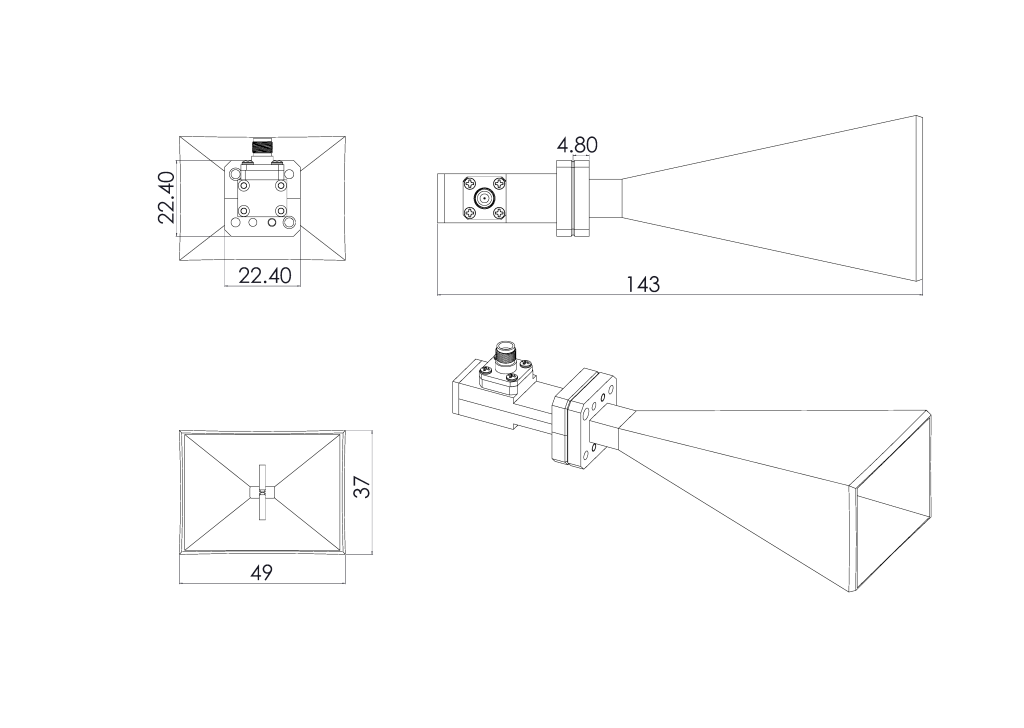 22.40
22.40
4.80
143
37
49