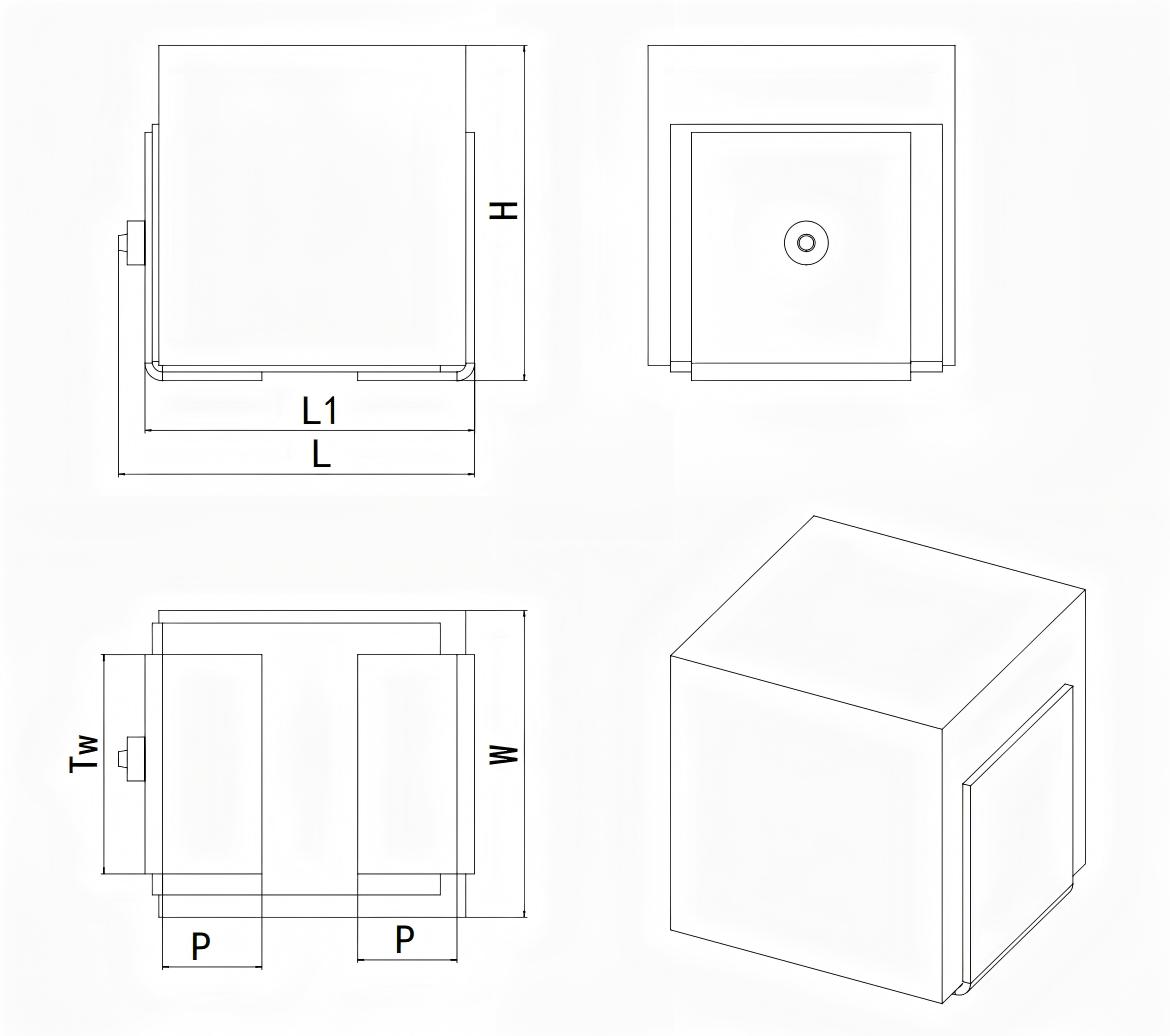 H

L1

L

Tw

W

P

P